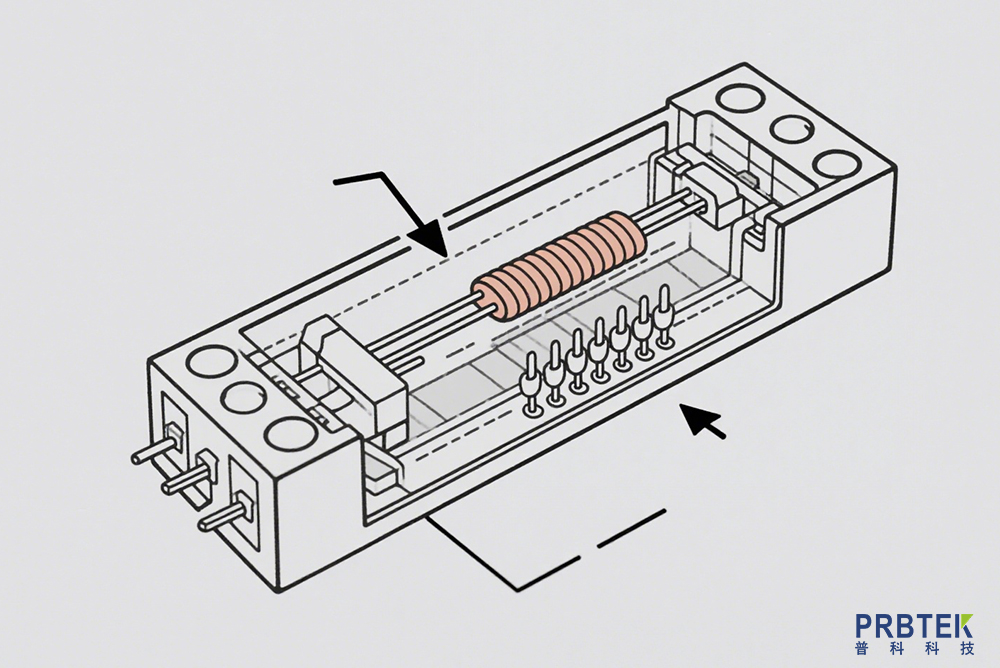 PRBTEK
普科科技