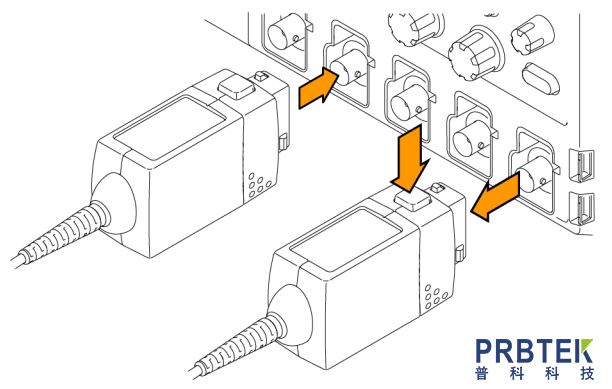 PRBTEK
普科科技