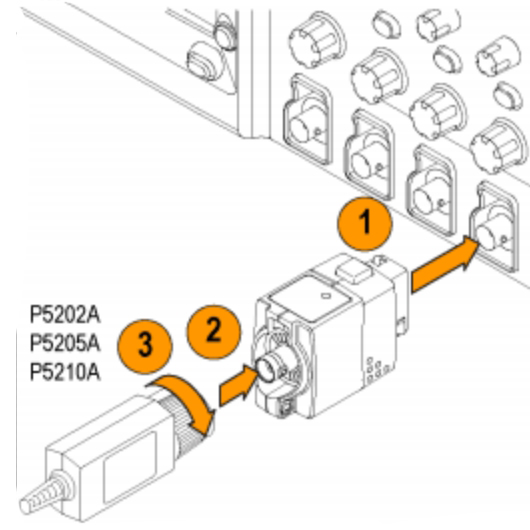 1

P5202A
P5205A
P5210A

3

2